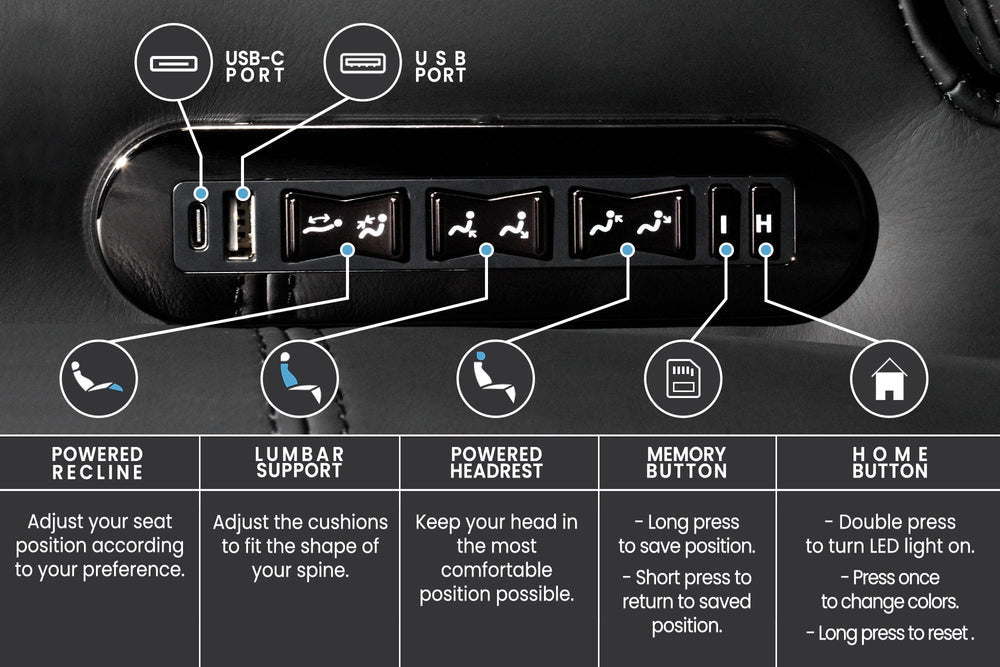 USB-C PORT

USB PORT

I

H

| POWERED RECLINE | LUMBAR SUPPORT | POWERED HEADREST | MEMORY BUTTON | HOME BUTTON |
|---|---|---|---|---|
| Adjust your seat position according to your preference. | Adjust the cushions to fit the shape of your spine. | Keep your head in the most comfortable position possible. | - Long press to save position. - Short press to return to saved position. | - Double press to turn LED light on. - Press once to change colors. - Long press to reset . |