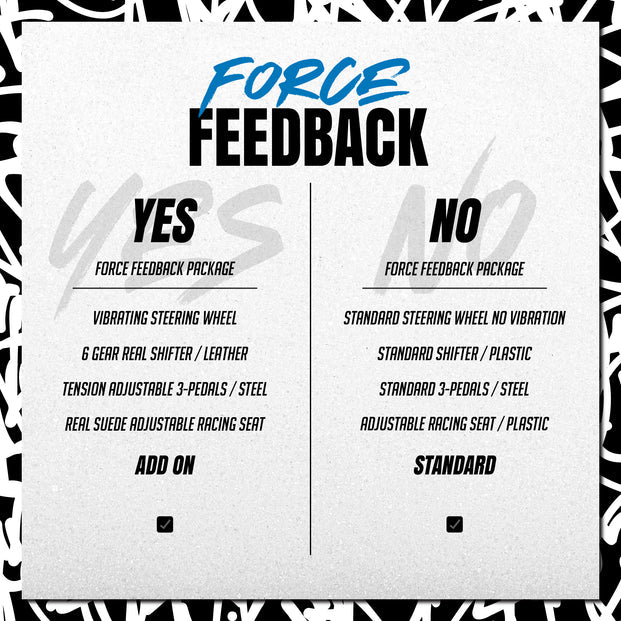 FORCE
FEEDBACK

YES

FORCE FEEDBACK PACKAGE

VIBRATING STEERING WHEEL

6 GEAR REAL SHIFTER / LEATHER

TENSION ADJUSTABLE 3-PEDALS / STEEL

REAL SUEDE ADJUSTABLE RACING SEAT

ADD ON

NO

FORCE FEEDBACK PACKAGE

STANDARD STEERING WHEEL NO VIBRATION

STANDARD SHIFTER / PLASTIC

STANDARD 3-PEDALS / STEEL

ADJUSTABLE RACING SEAT / PLASTIC

STANDARD